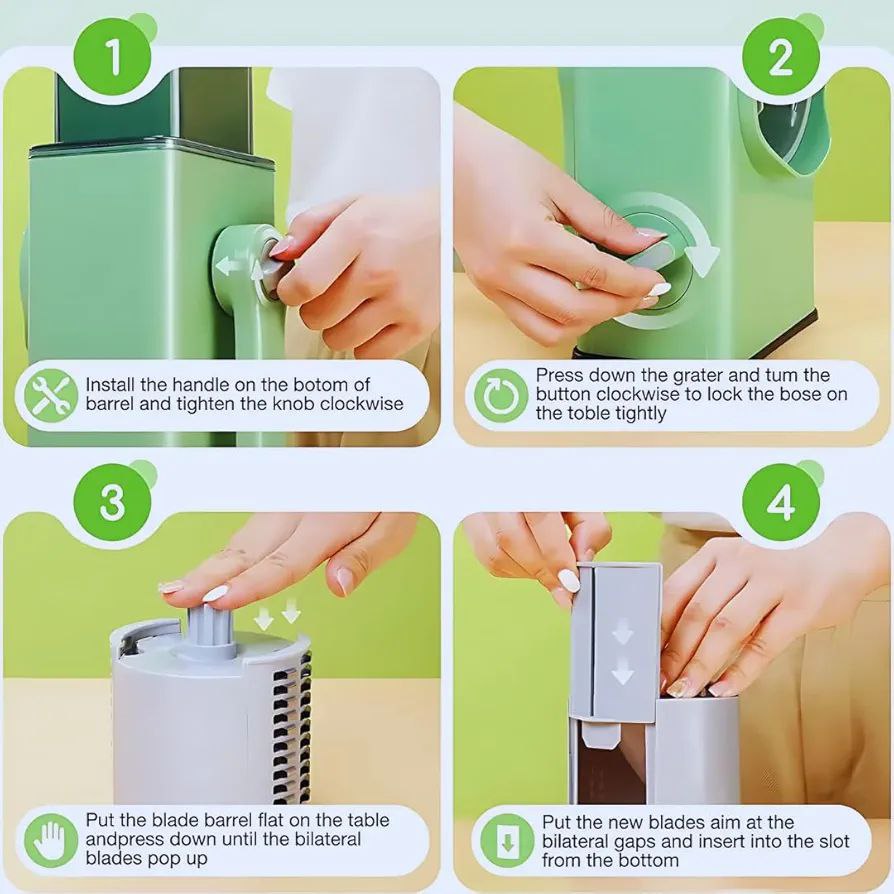 1

Install the handle on the botom of barrel and tighten the knob clockwise

2

Press down the grater and tum the button clockwise to lock the bose on the toble tightly

3

Put the blade barrel flat on the table andpress down until the bilateral blades pop up

4

Put the new blades aim at the bilateral gaps and insert into the slot from the bottom