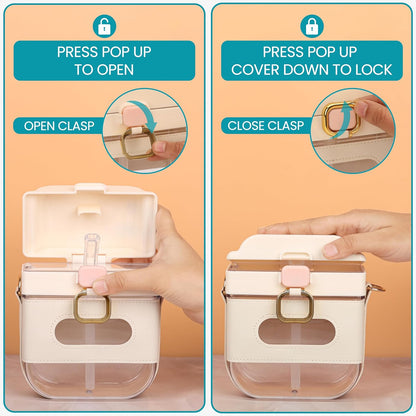 PRESS POP UP
TO OPEN

OPEN CLASP

PRESS POP UP
COVER DOWN TO LOCK

CLOSE CLASP