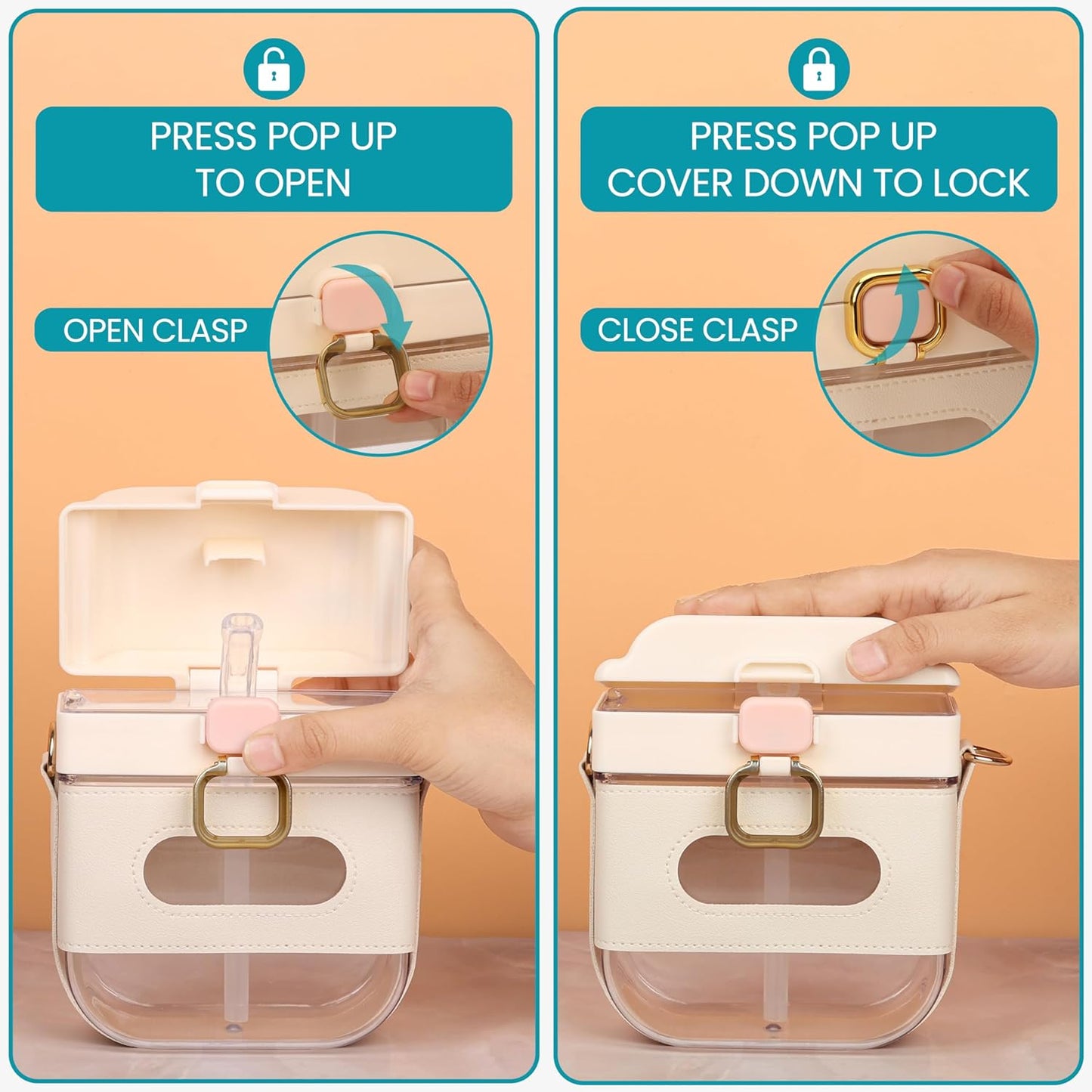 PRESS POP UP TO OPEN

OPEN CLASP

PRESS POP UP COVER DOWN TO LOCK

CLOSE CLASP