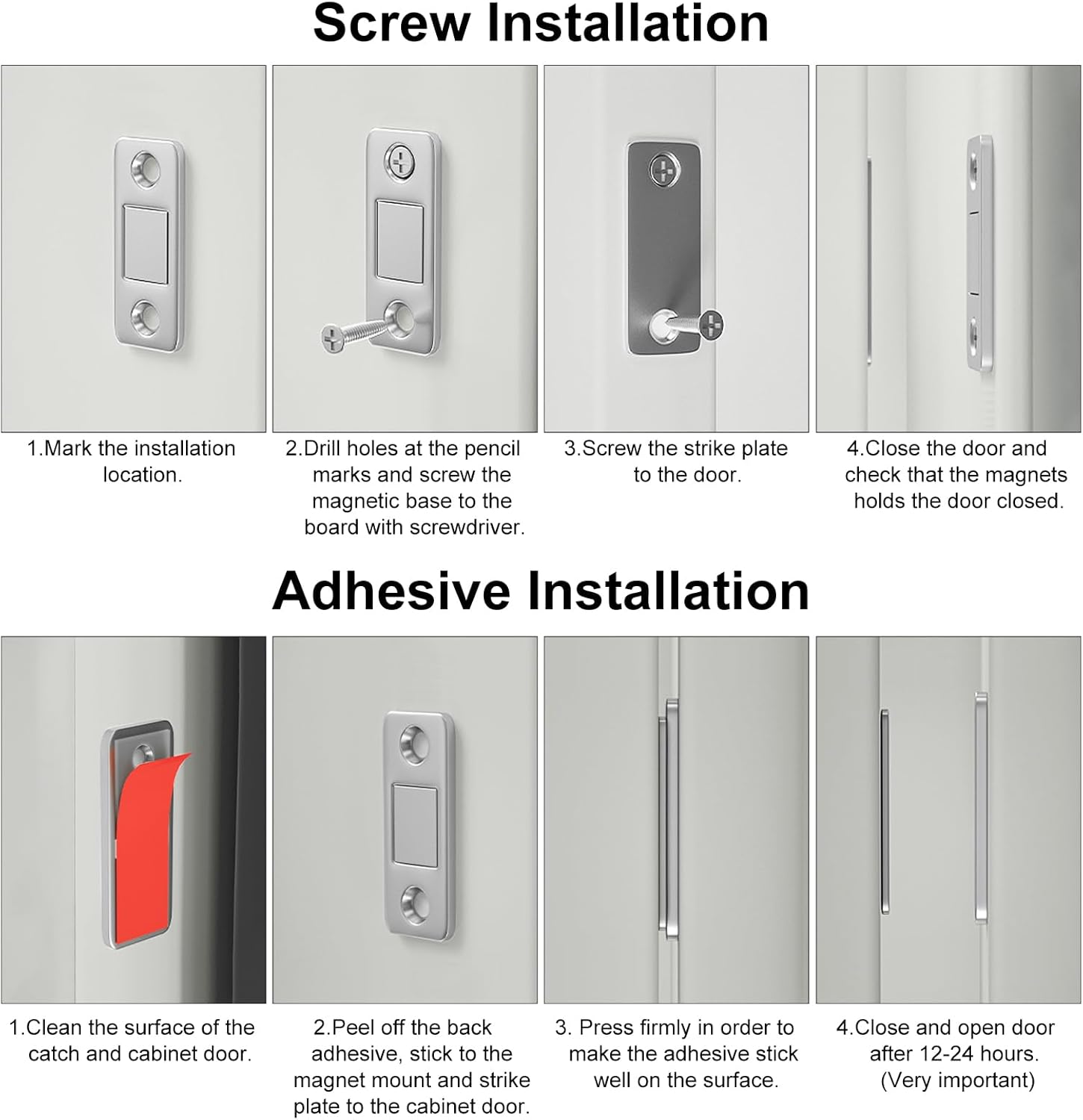 Screw Installation

1.Mark the installation location.

2.Drill holes at the pencil marks and screw the magnetic base to the board with screwdriver.

3.Screw the strike plate to the door.

4.Close the door and check that the magnets holds the door closed.

Adhesive Installation

1.Clean the surface of the catch and cabinet door.

2.Peel off the back adhesive, stick to the magnet mount and strike plate to the cabinet door.

3. Press firmly in order to make the adhesive stick well on the surface.

4.Close and open door after 12-24 hours. (Very important)