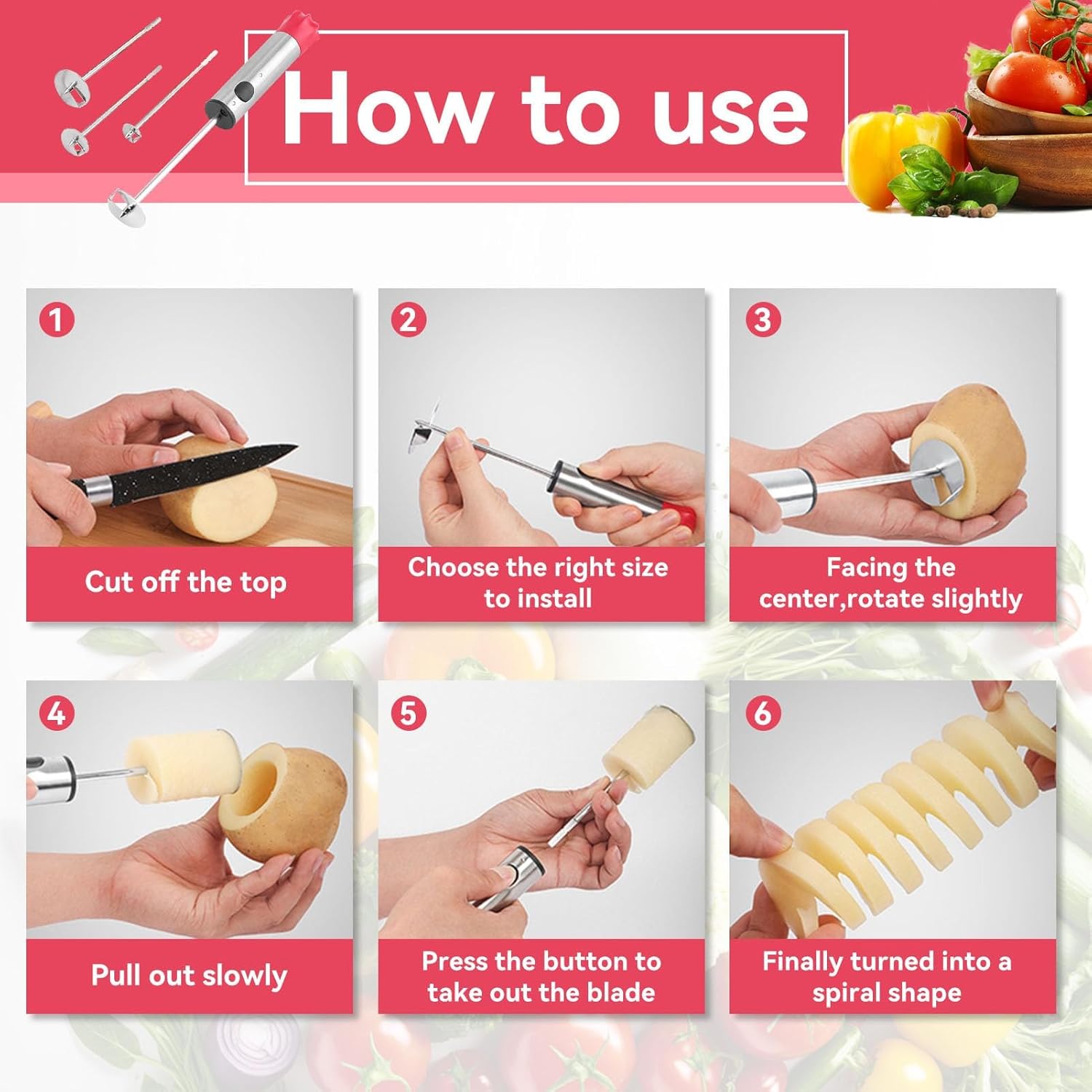 How to use

1
Cut off the top

2
Choose the right size to install

3
Facing the center,rotate slightly

4
Pull out slowly

5
Press the button to take out the blade

6
Finally turned into a spiral shape