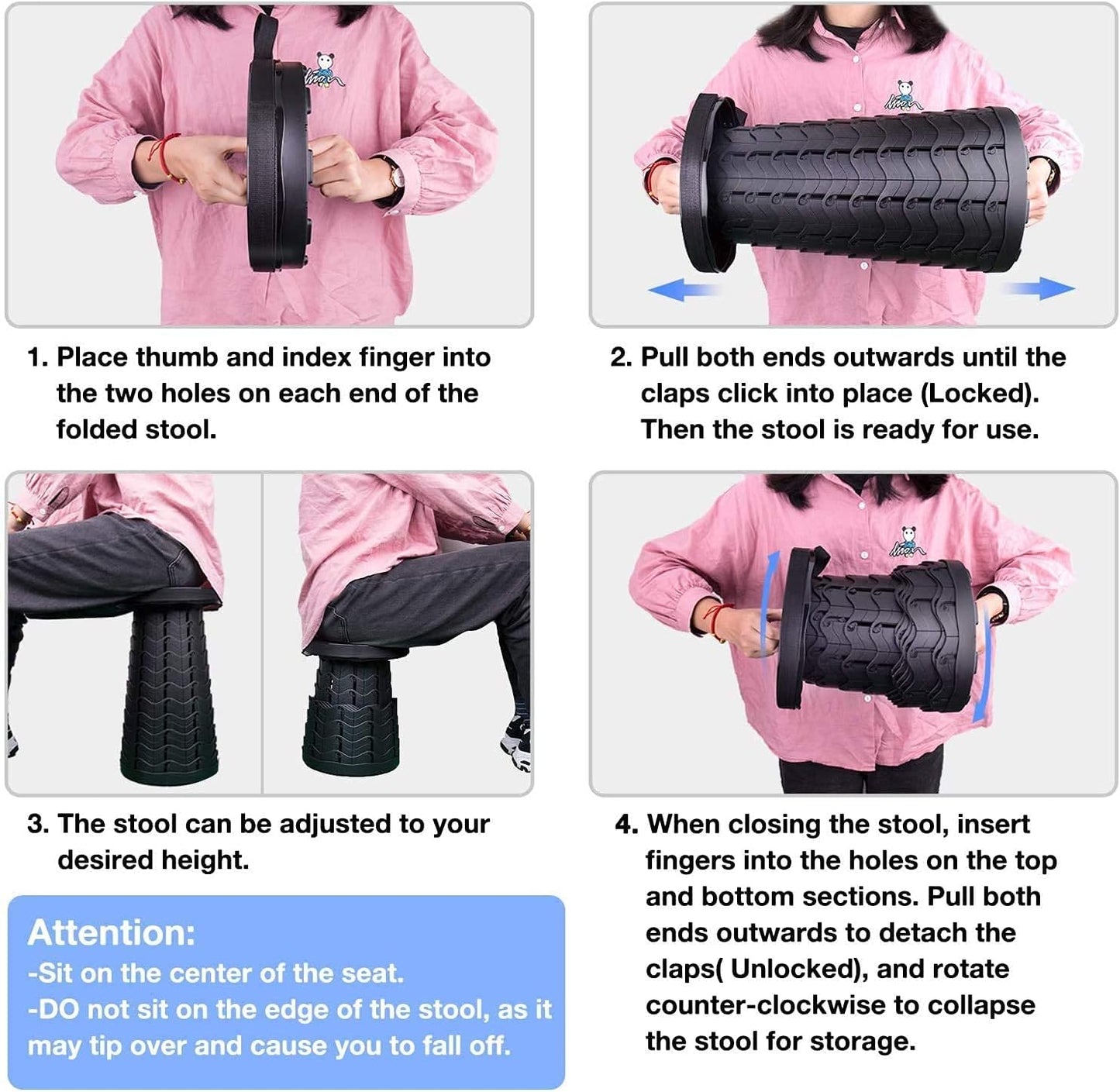 1. Place thumb and index finger into the two holes on each end of the folded stool.

2. Pull both ends outwards until the claps click into place (Locked). Then the stool is ready for use.

3. The stool can be adjusted to your desired height.

4. When closing the stool, insert fingers into the holes on the top and bottom sections. Pull both ends outwards to detach the claps( Unlocked), and rotate counter-clockwise to collapse the stool for storage.

Attention:
-Sit on the center of the seat.
-DO not sit on the edge of the stool, as it may tip over and cause you to fall off.