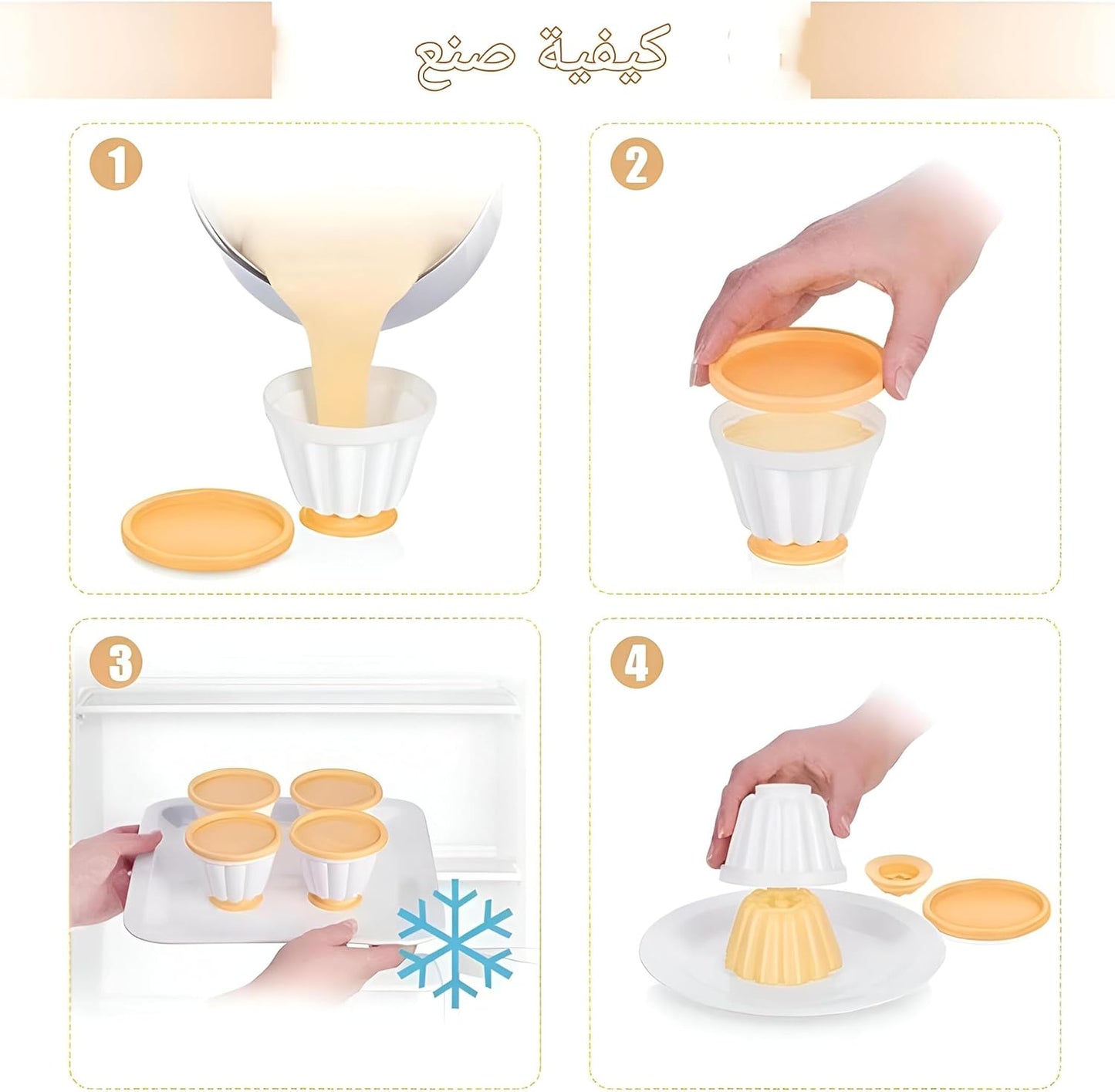 كيفية صنع

1

2

3

4