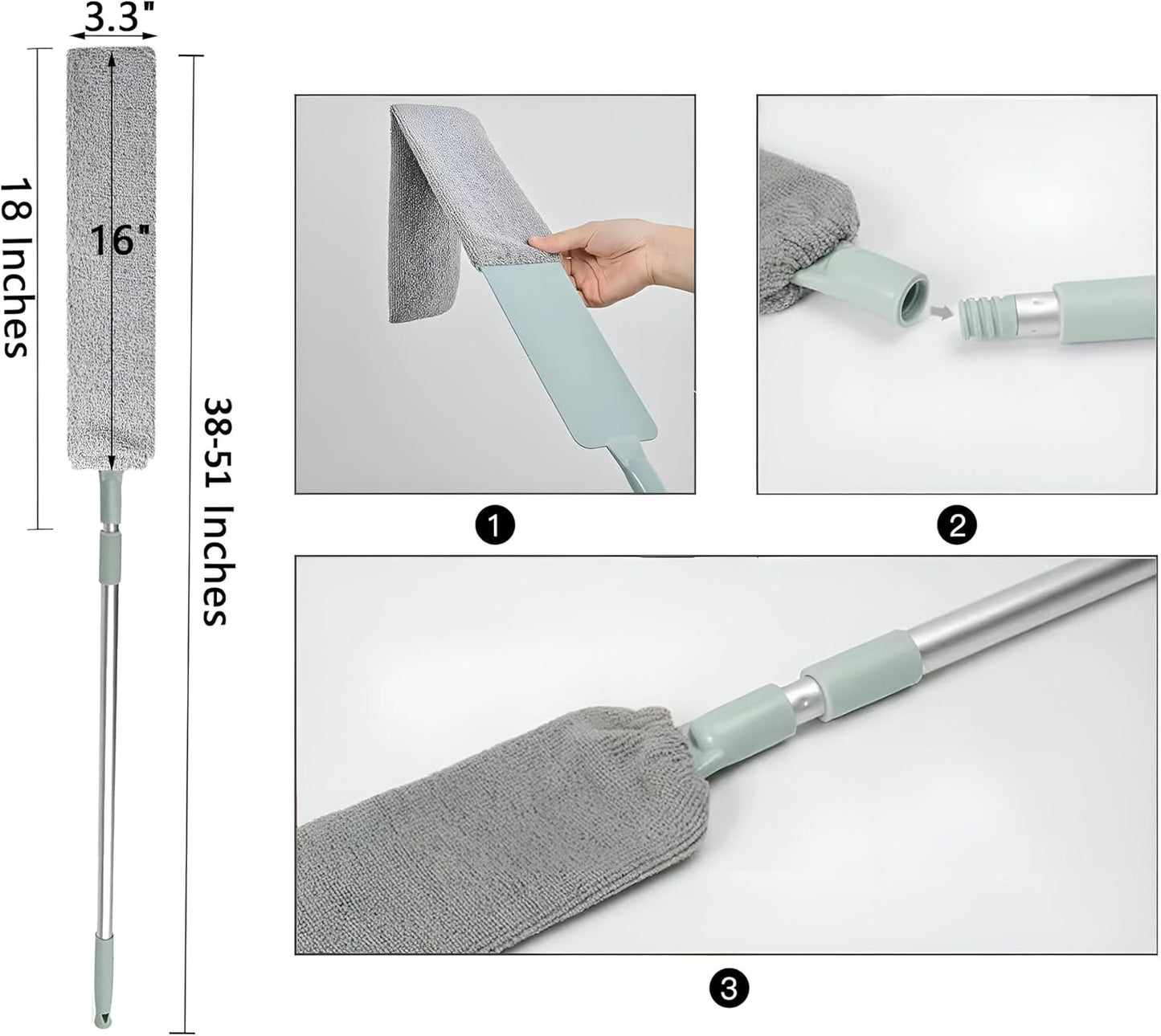 3.3"

18 Inches

16"

38-51 Inches

1

2

3