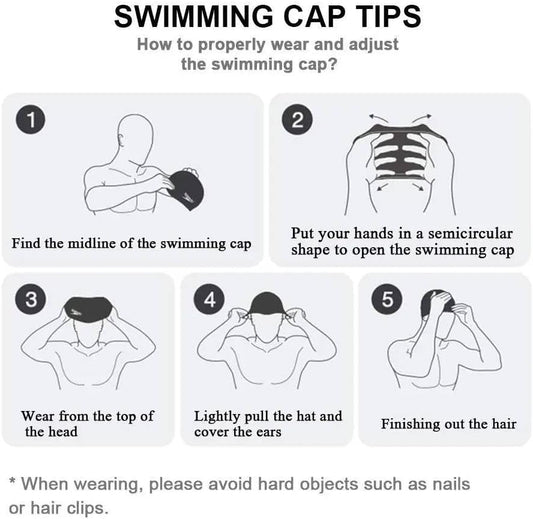 SWIMMING CAP TIPS

How to properly wear and adjust the swimming cap?

1

Find the midline of the swimming cap

2

Put your hands in a semicircular shape to open the swimming cap

3

Wear from the top of the head

4

Lightly pull the hat and cover the ears

5

Finishing out the hair

* When wearing, please avoid hard objects such as nails or hair clips.