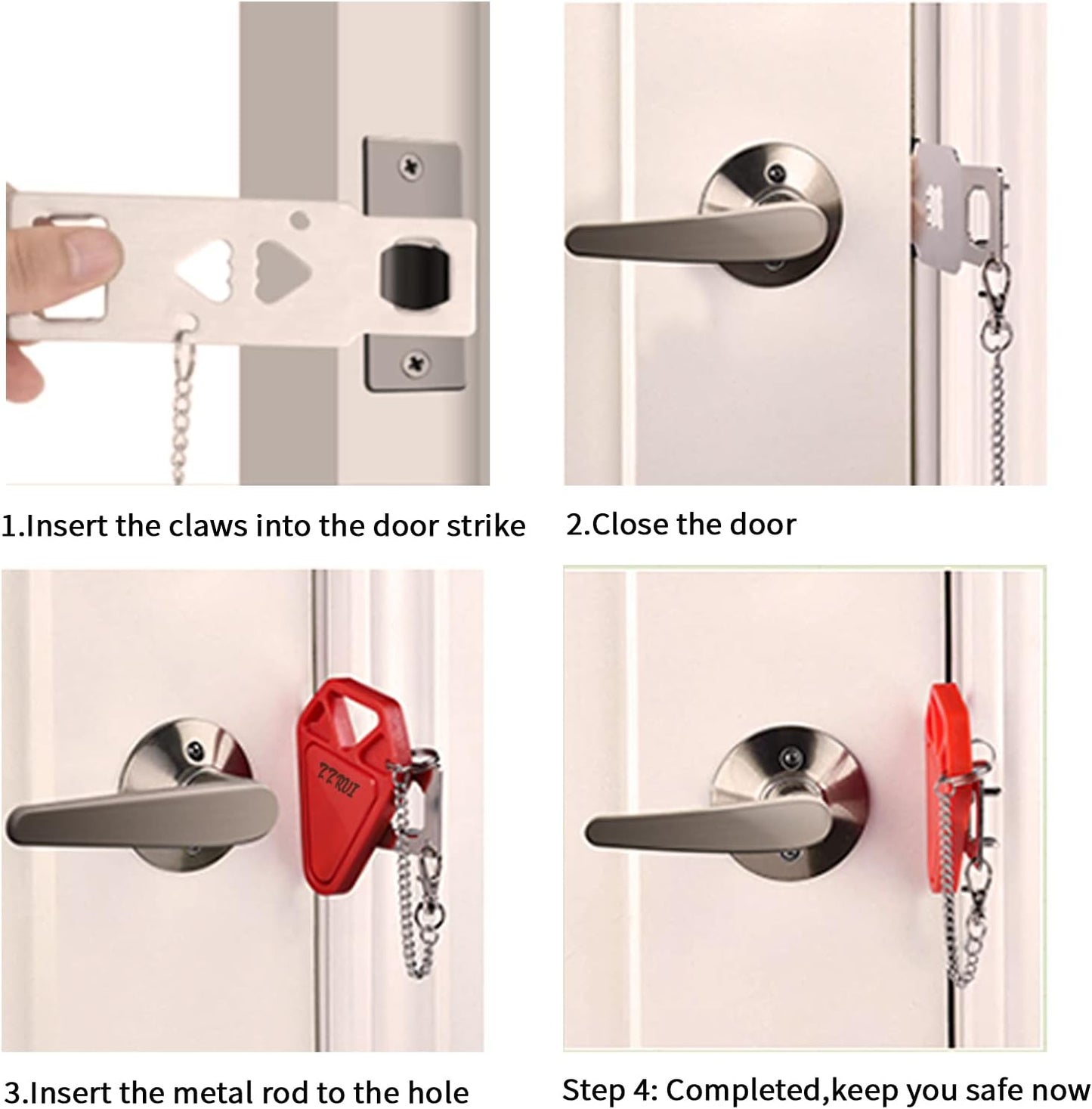 1.Insert the claws into the door strike

2.Close the door

ZZRUI

3.Insert the metal rod to the hole

Step 4: Completed,keep you safe now