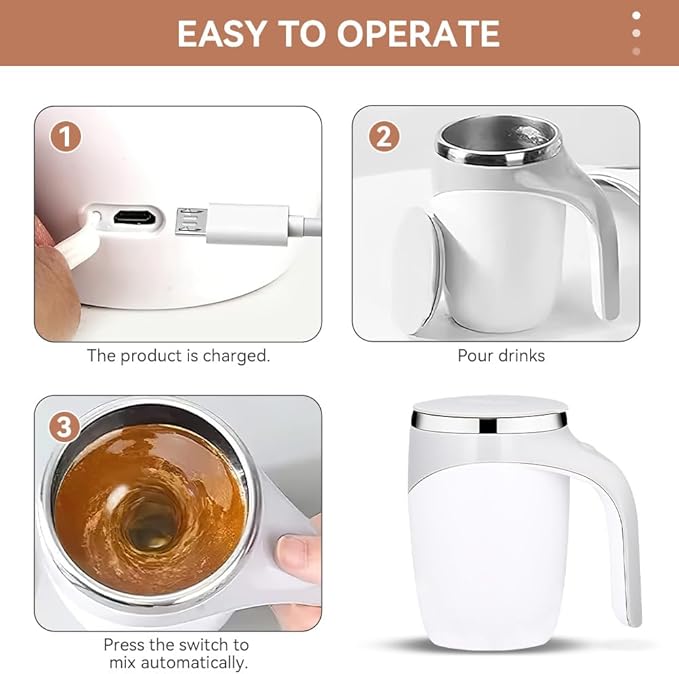 EASY TO OPERATE

1

The product is charged.

2

Pour drinks

3

Press the switch to mix automatically.