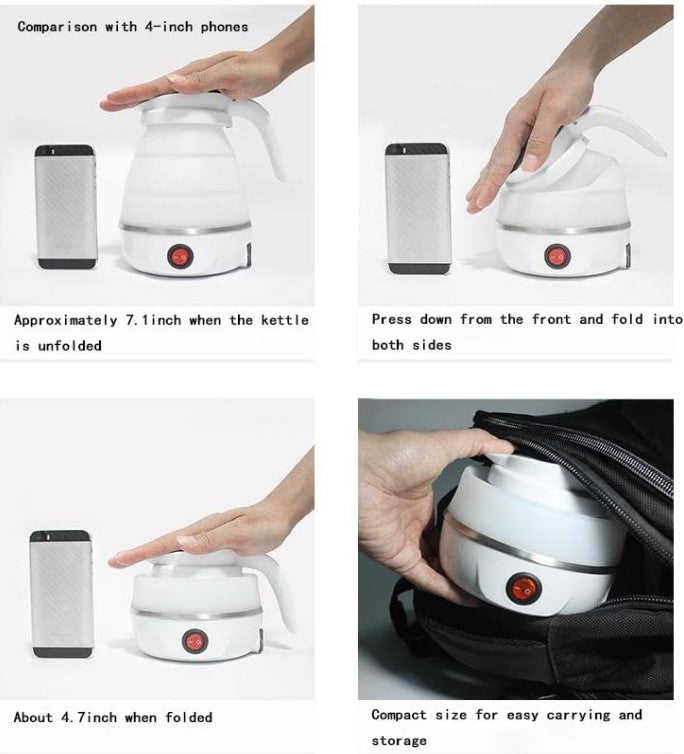 Comparison with 4-inch phones

Approximately 7.1inch when the kettle is unfolded

Press down from the front and fold into both sides

About 4.7inch when folded

Compact size for easy carrying and storage