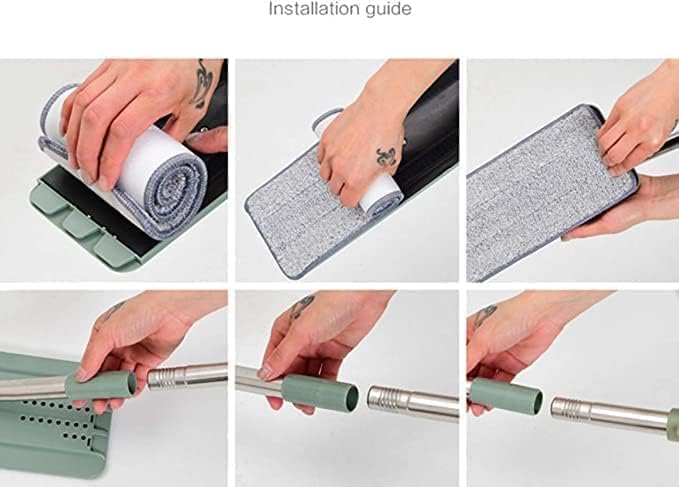 Installation guide