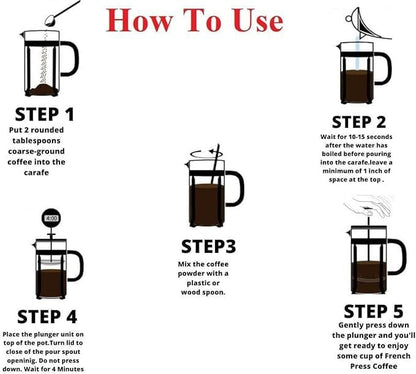 How To Use

STEP 1
Put 2 rounded tablespoons coarse-ground coffee into the carafe

STEP 2
Wait for 10-15 seconds after the water has boiled before pouring into the carafe.leave a minimum of 1 inch of space at the top .

STEP3
Mix the coffee powder with a plastic or wood spoon.

4:00

STEP 4
Place the plunger unit on top of the pot.Turn lid to close of the pour spout openinig. Do not press down. Wait for 4 Minutes

STEP 5
Gently press down the plunger and you'll get ready to enjoy some cup of French Press Coffee