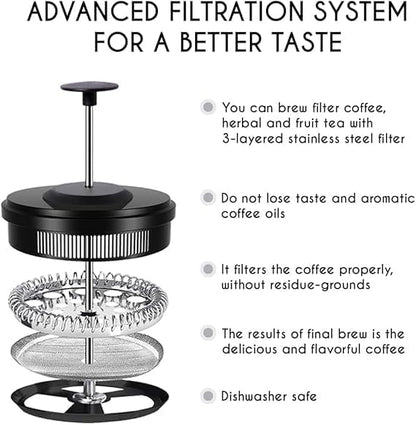 ADVANCED FILTRATION SYSTEM FOR A BETTER TASTE

You can brew filter coffee, herbal and fruit tea with 3-layered stainless steel filter

Do not lose taste and aromatic coffee oils

It filters the coffee properly, without residue-grounds

The results of final brew is the delicious and flavorful coffee

Dishwasher safe