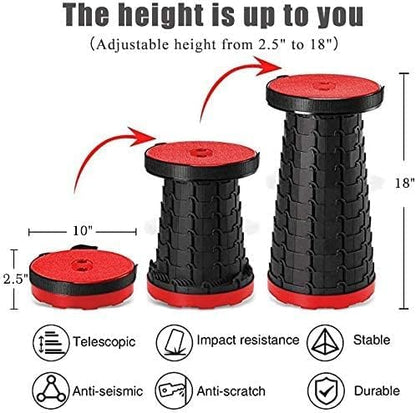 The height is up to you

(Adjustable height from 2.5" to 18")

10"

2.5"

18"

Telescopic

Impact resistance

Stable

Anti-seismic

Anti-scratch

Durable