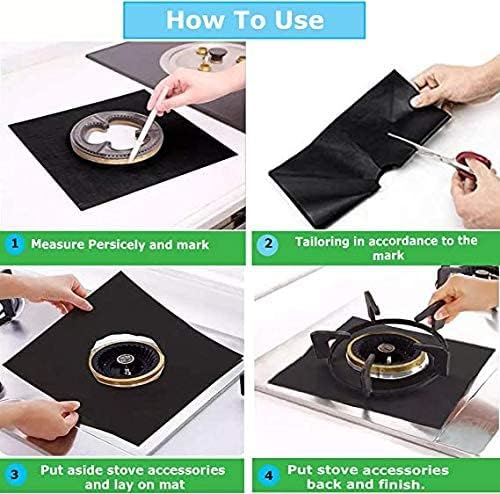 How To Use

1 Measure Persicely and mark

2 Tailoring in accordance to the mark

3 Put aside stove accessories and lay on mat

4 Put stove accessories back and finish.