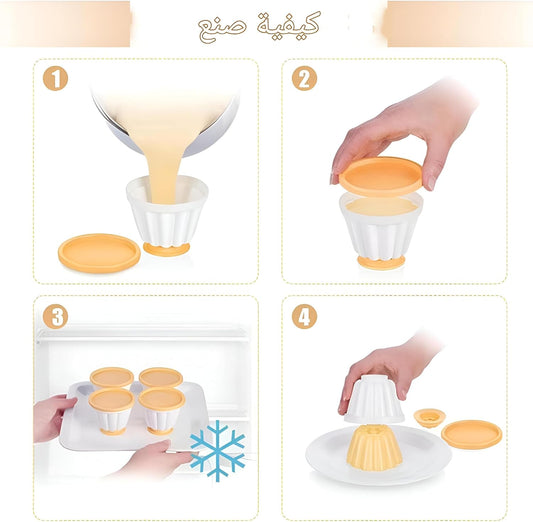 كيفية صنع

1

2

3

4