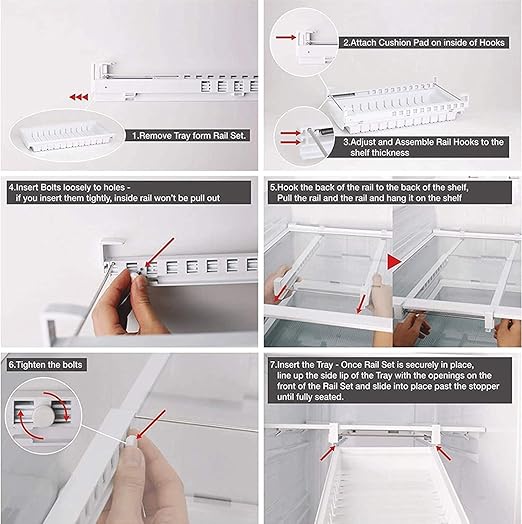 1.Remove Tray form Rail Set.

2.Attach Cushion Pad on inside of Hooks

3.Adjust and Assemble Rail Hooks to the shelf thickness

4.Insert Bolts loosely to holes - if you insert them tightly, inside rail won't be pull out

5.Hook the back of the rail to the back of the shelf, Pull the rail and the rail and hang it on the shelf

6.Tighten the bolts

7.Insert the Tray - Once Rail Set is securely in place, line up the side lip of the Tray with the openings on the front of the Rail Set and slide into place past the stopper until fully seated.