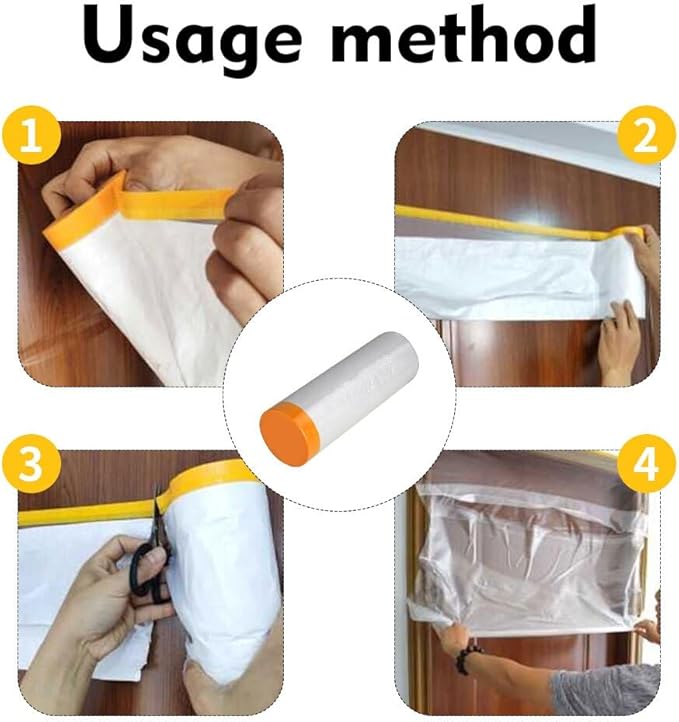 Usage method

1

2

3

4