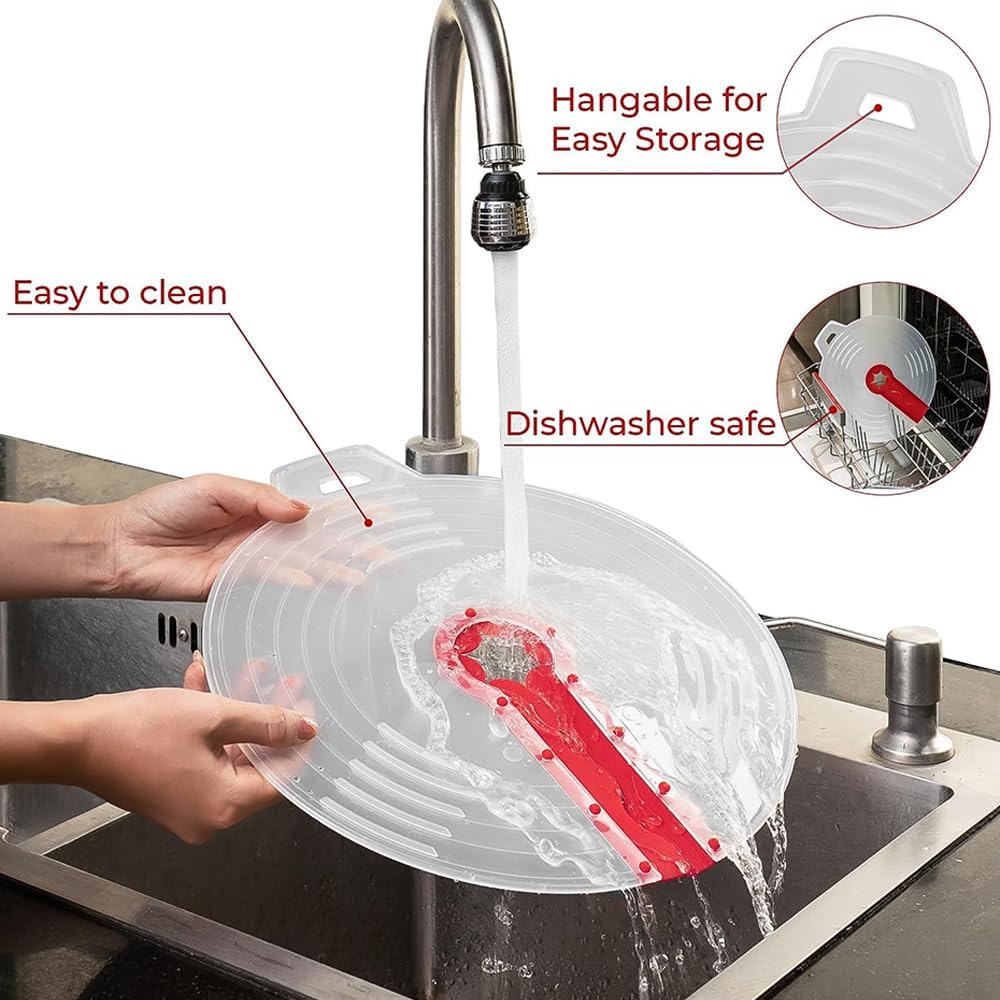 Hangable for Easy Storage

Easy to clean

Dishwasher safe